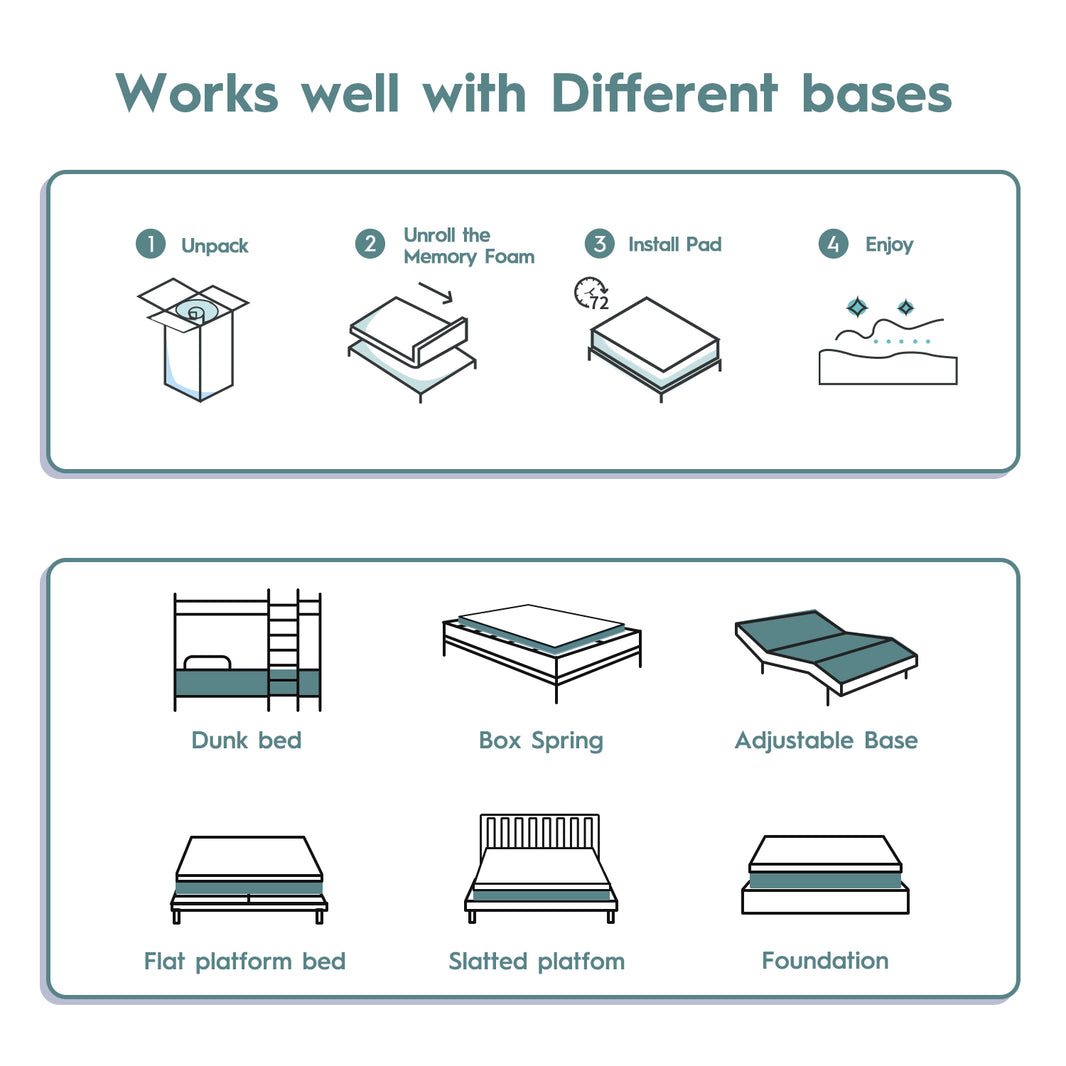 Works well with Different bases

1 Unpack

2 Unroll the Memory Foam

3 Install Pad

72

4 Enjoy

Dunk bed

Box Spring

Adjustable Base

Flat platform bed

Slatted platfom

Foundation